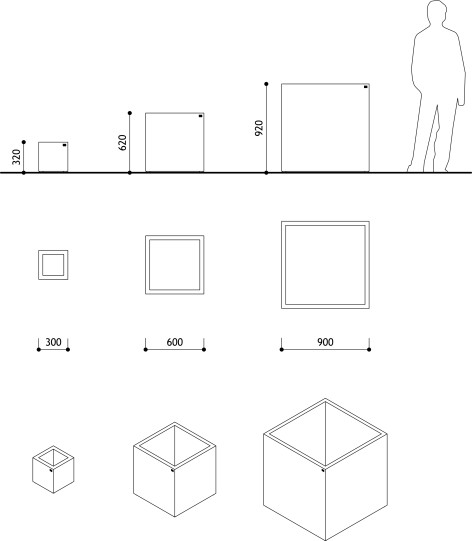 320
620
920
300
600
900