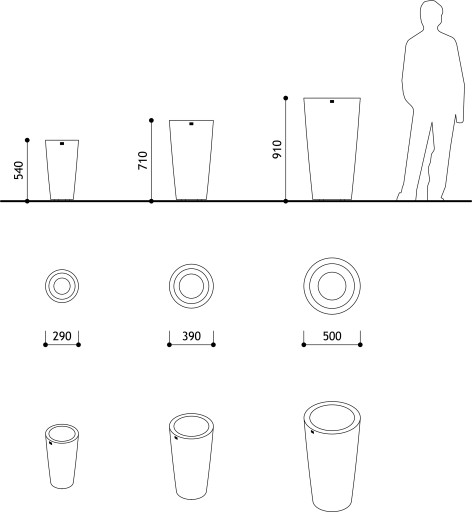 540
710
910
290
390
500