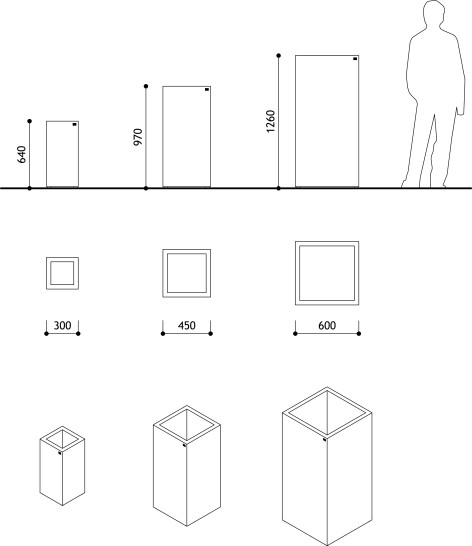 640
970
1260
300
450
600