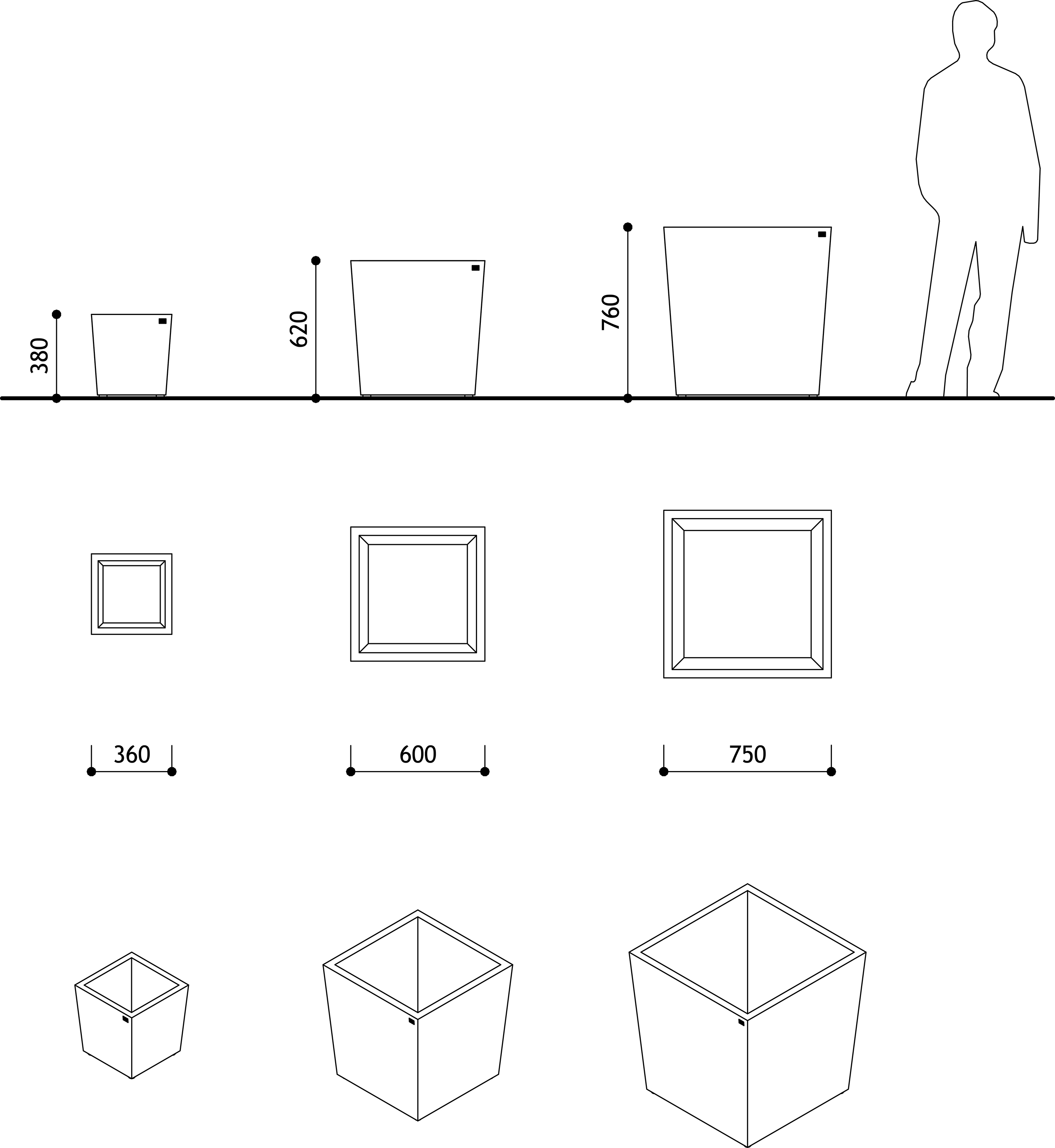 380

620

760

360

600

750