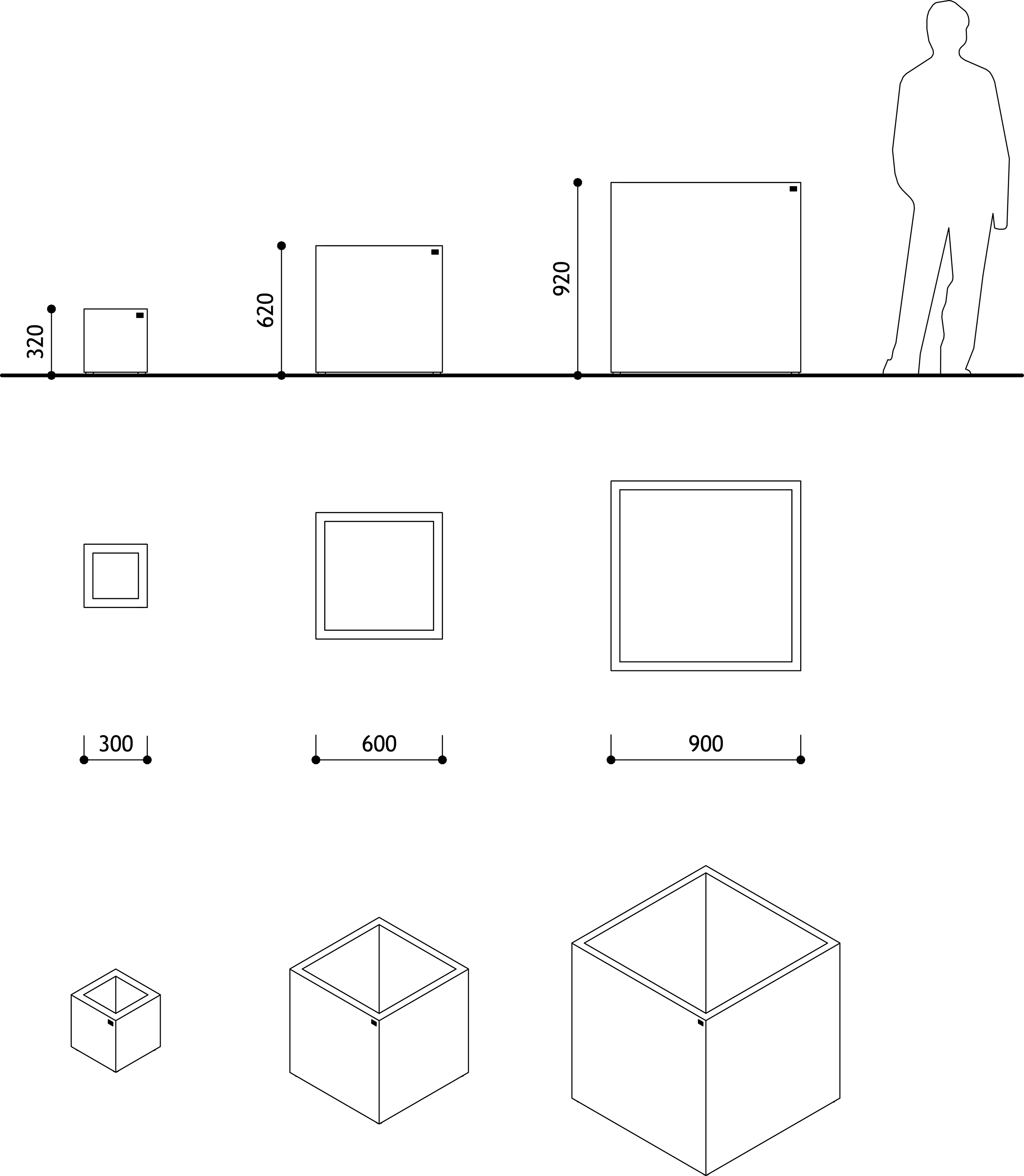 320

620

920

300

600

900