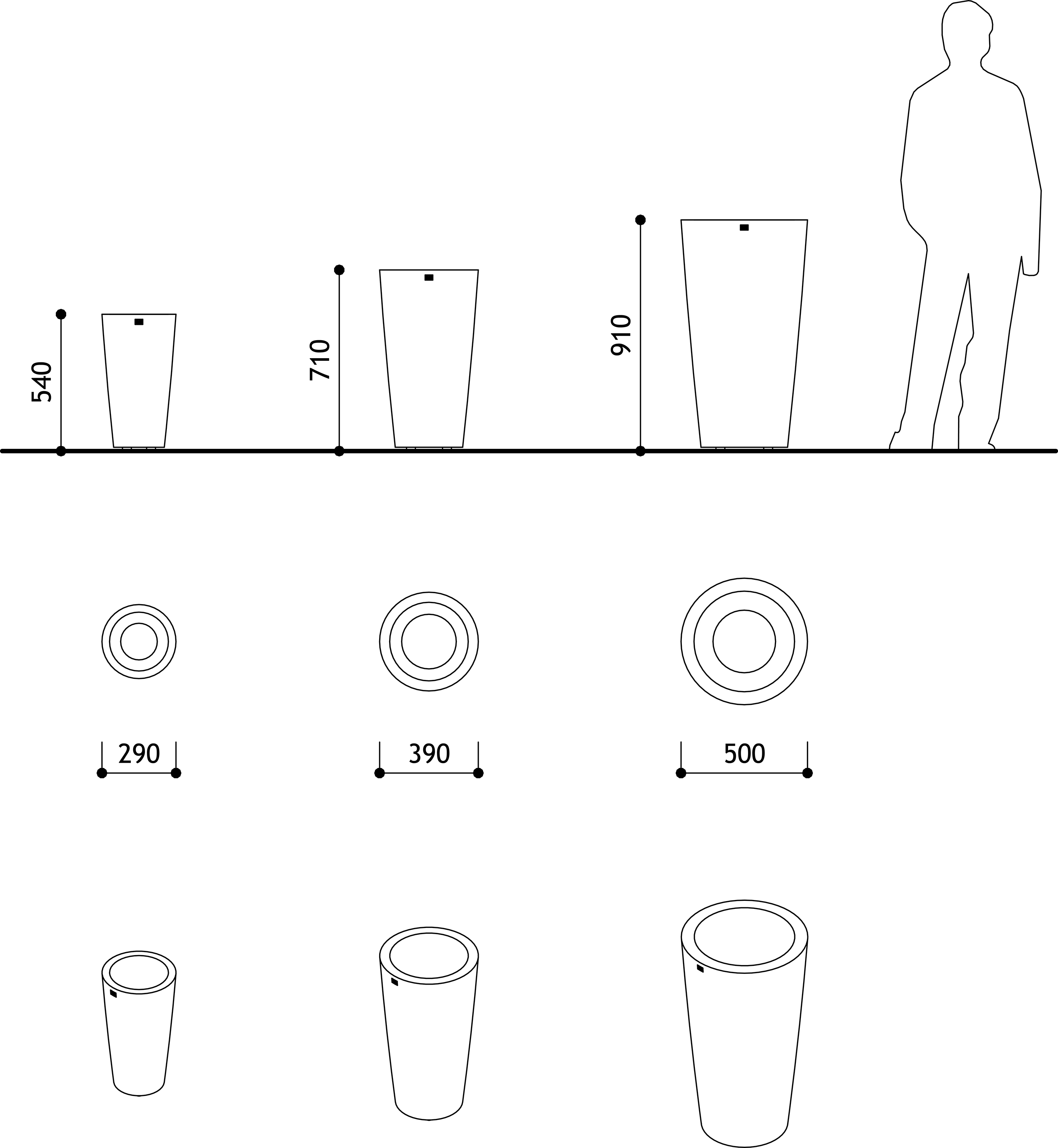 540

710

910

290

390

500